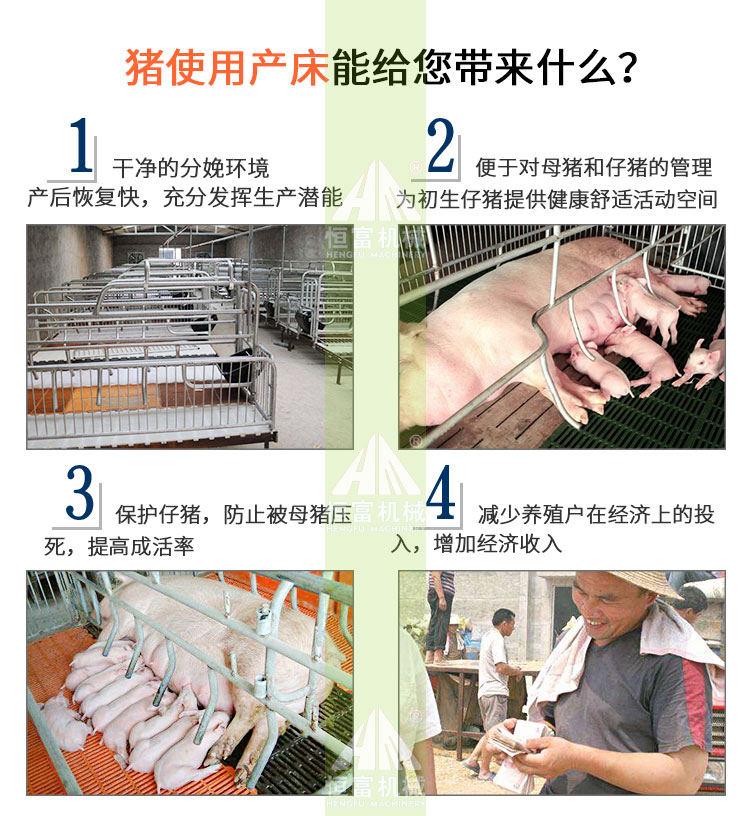 猪使用产床能给您带来什么?

1 干净的分娩环境
产后恢复快，充分发挥生产潜能

2 便于对母猪和仔猪的管理
为初生仔猪提供健康舒适活动空间

恒富机械
HENGFU MACHINERY

3 保护仔猪，防止被母猪压死，提高成活率

4 减少养殖户在经济上的投入，增加经济收入

恒富机械
HENGFU MACHINERY

恒富机械
HENGFU MACHINERY